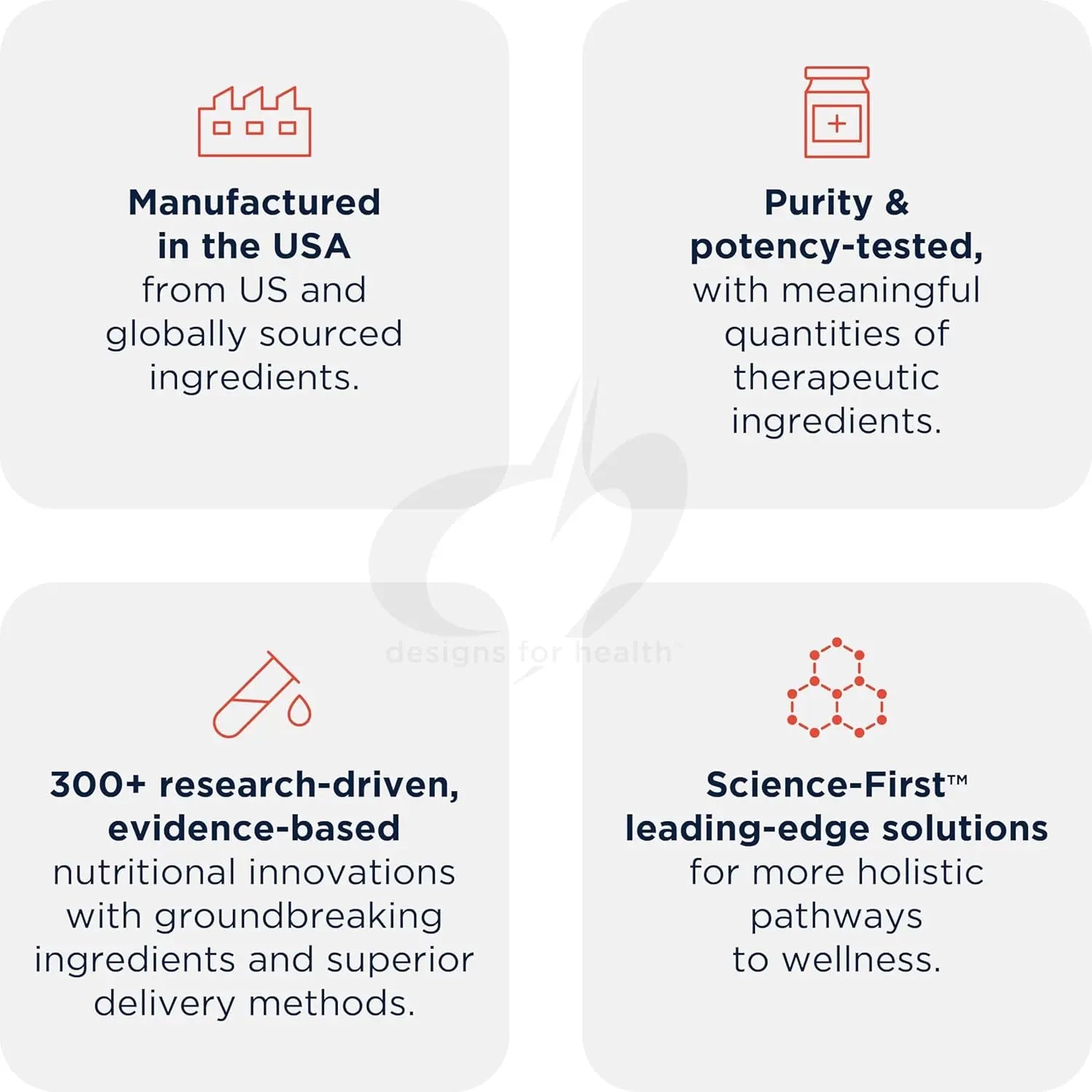 Manufactured in the USA from US and globally sourced ingredients.

Purity & potency-tested, with meaningful quantities of therapeutic ingredients.

designs for health™

300+ research-driven, evidence-based nutritional innovations with groundbreaking ingredients and superior delivery methods.

Science-First™ leading-edge solutions for more holistic pathways to wellness.